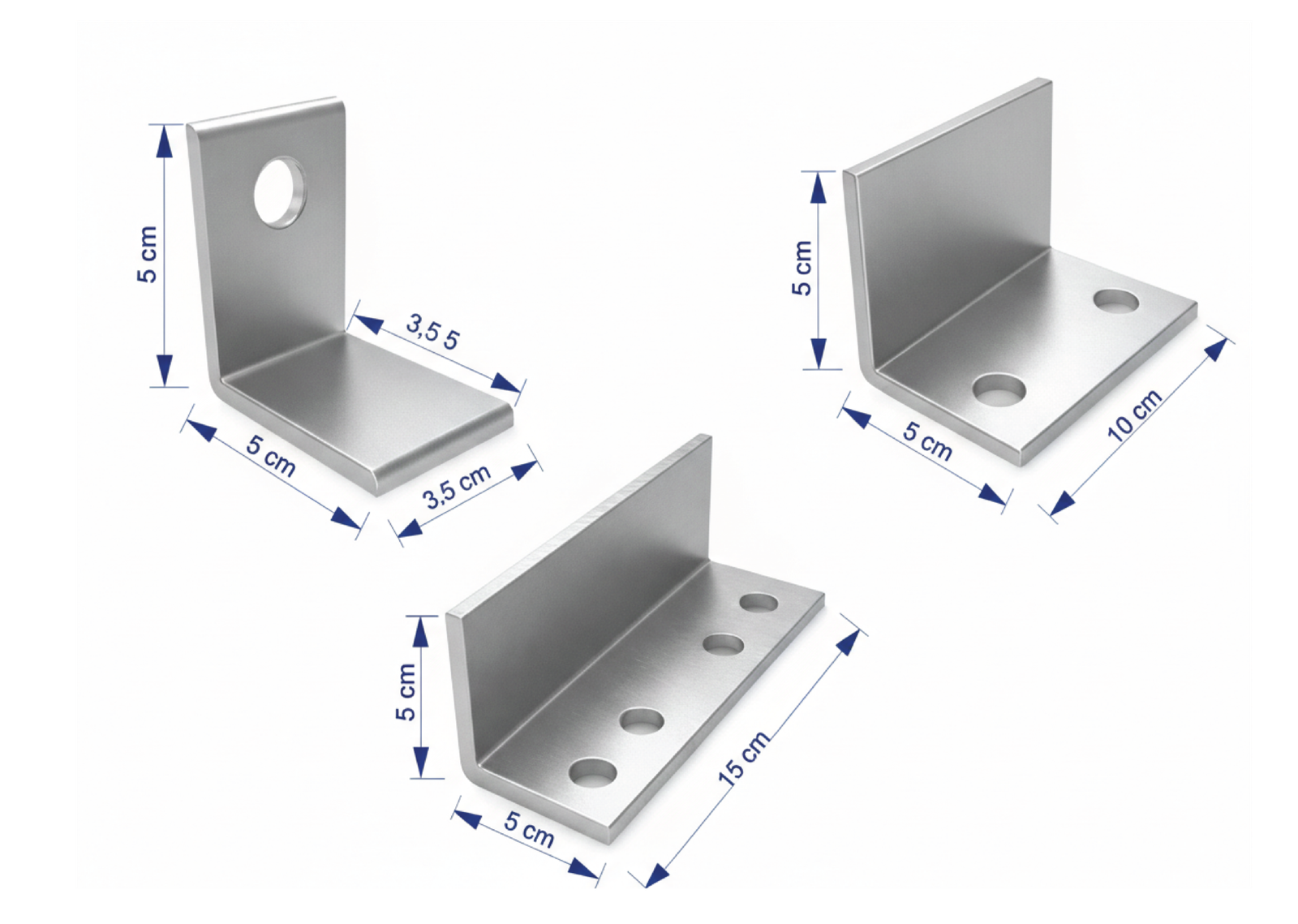 5 cm
3,5 5
5 cm
3,5 cm

5 cm
5 cm
10 cm

5 cm
5 cm
15 cm